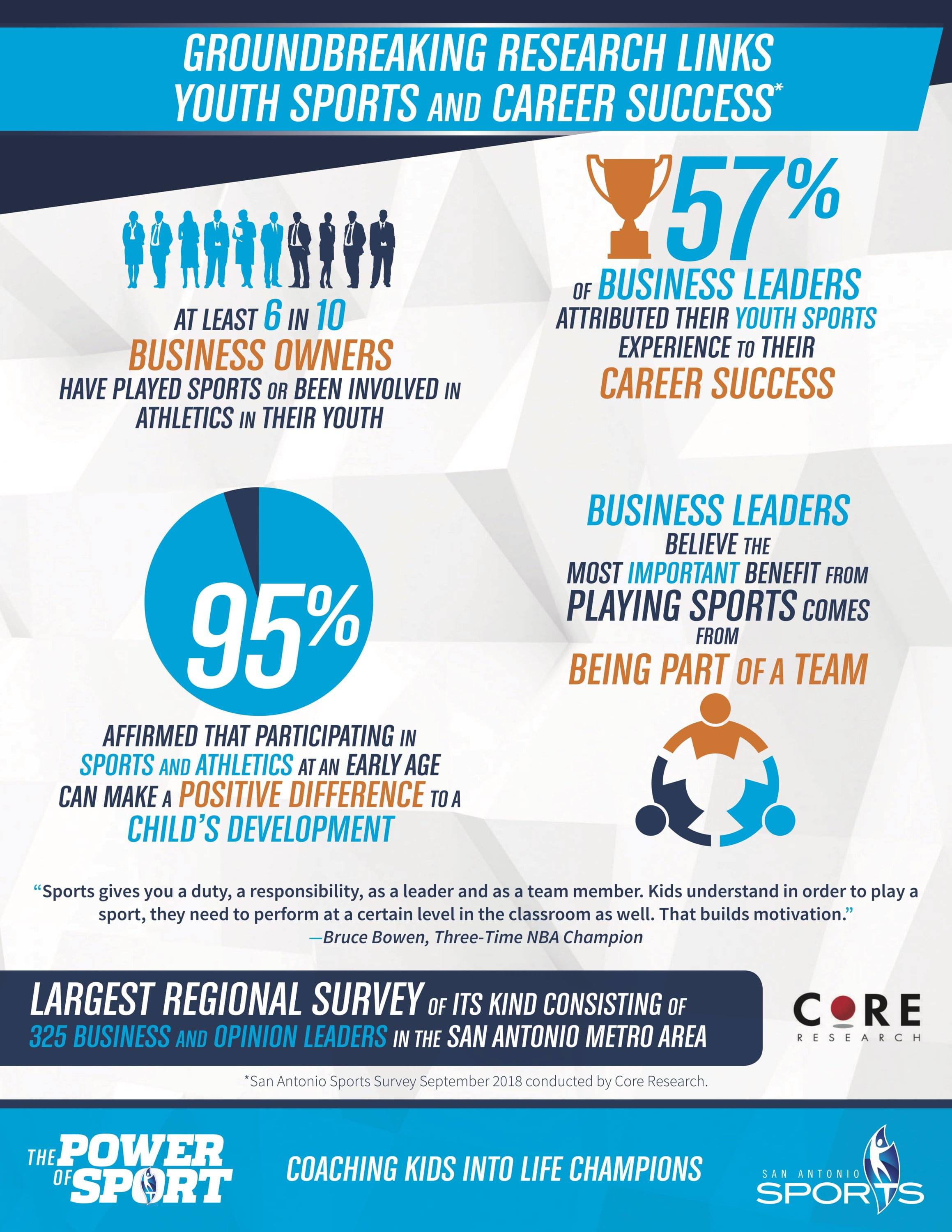 GROUNDBREAKING RESEARCH LINKS YOUTH SPORTS AND CAREER SUCCESS*

AT LEAST 6 IN 10 BUSINESS OWNERS HAVE PLAYED SPORTS OR BEEN INVOLVED IN ATHLETICS IN THEIR YOUTH

57% OF BUSINESS LEADERS ATTRIBUTED THEIR YOUTH SPORTS EXPERIENCE TO THEIR CAREER SUCCESS

95%

AFFIRMED THAT PARTICIPATING IN SPORTS AND ATHLETICS AT AN EARLY AGE CAN MAKE A POSITIVE DIFFERENCE TO A CHILD'S DEVELOPMENT

BUSINESS LEADERS BELIEVE THE MOST IMPORTANT BENEFIT FROM PLAYING SPORTS COMES FROM BEING PART OF A TEAM

"Sports gives you a duty, a responsibility, as a leader and as a team member. Kids understand in order to play a sport, they need to perform at a certain level in the classroom as well. That builds motivation."
—Bruce Bowen, Three-Time NBA Champion

LARGEST REGIONAL SURVEY OF ITS KIND CONSISTING OF 325 BUSINESS AND OPINION LEADERS IN THE SAN ANTONIO METRO AREA

CORE RESEARCH

*San Antonio Sports Survey September 2018 conducted by Core Research.

THE POWER OF SPORT

COACHING KIDS INTO LIFE CHAMPIONS

SAN ANTONIO SPORTS